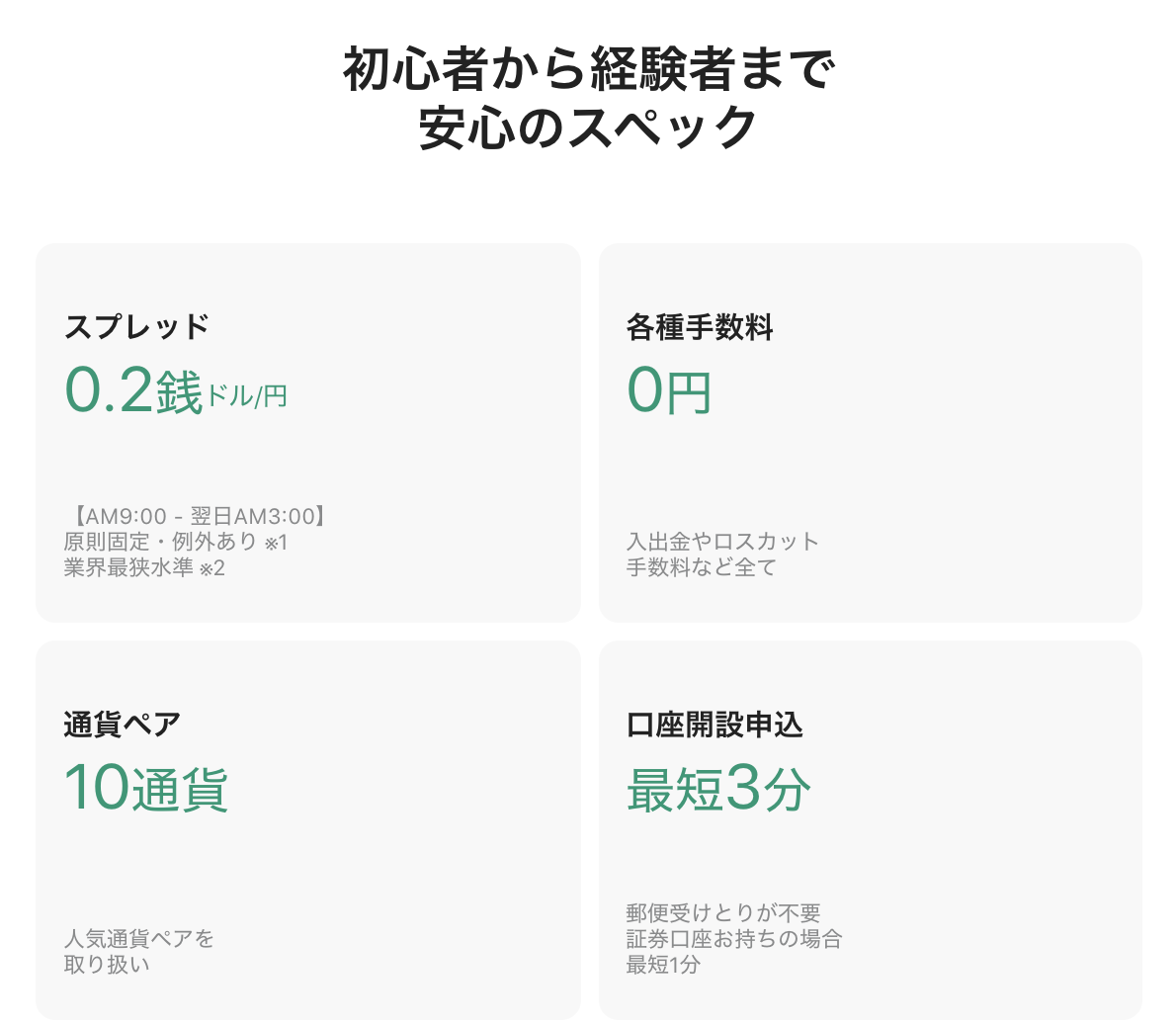 初心者から経験者まで
安心のスペック

スプレッド
0.2銭ドル/円

【AM9:00 - 翌日AM3:00】
原則固定・例外あり ※1
業界最狭水準 ※2

各種手数料
0円

入出金やロスカット
手数料など全て

通貨ペア
10通貨

人気通貨ペアを
取り扱い

口座開設申込
最短3分

郵便受けとりが不要
証券口座お持ちの場合
最短1分